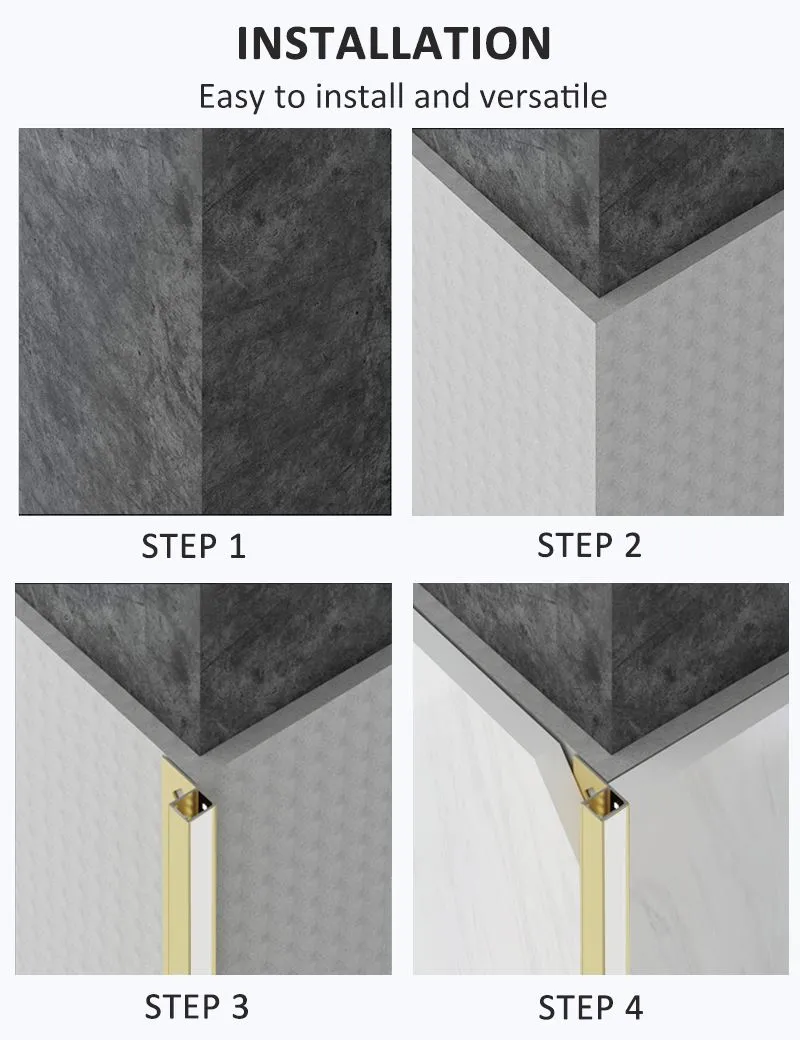 INSTALLATION
Easy to install and versatile

STEP 1

STEP 2

STEP 3

STEP 4